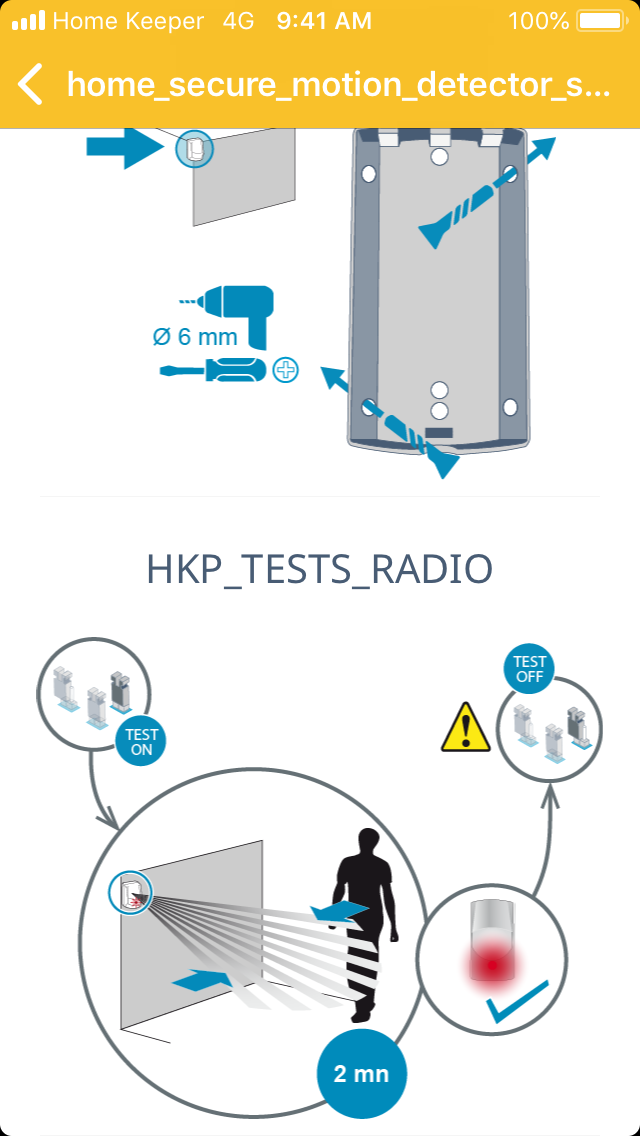 Home Keeper 4G 9:41 AM 100%

home_secure_motion_detector_s...

Ø 6 mm

HKP_TESTS_RADIO

TEST ON

TEST OFF

2 mn